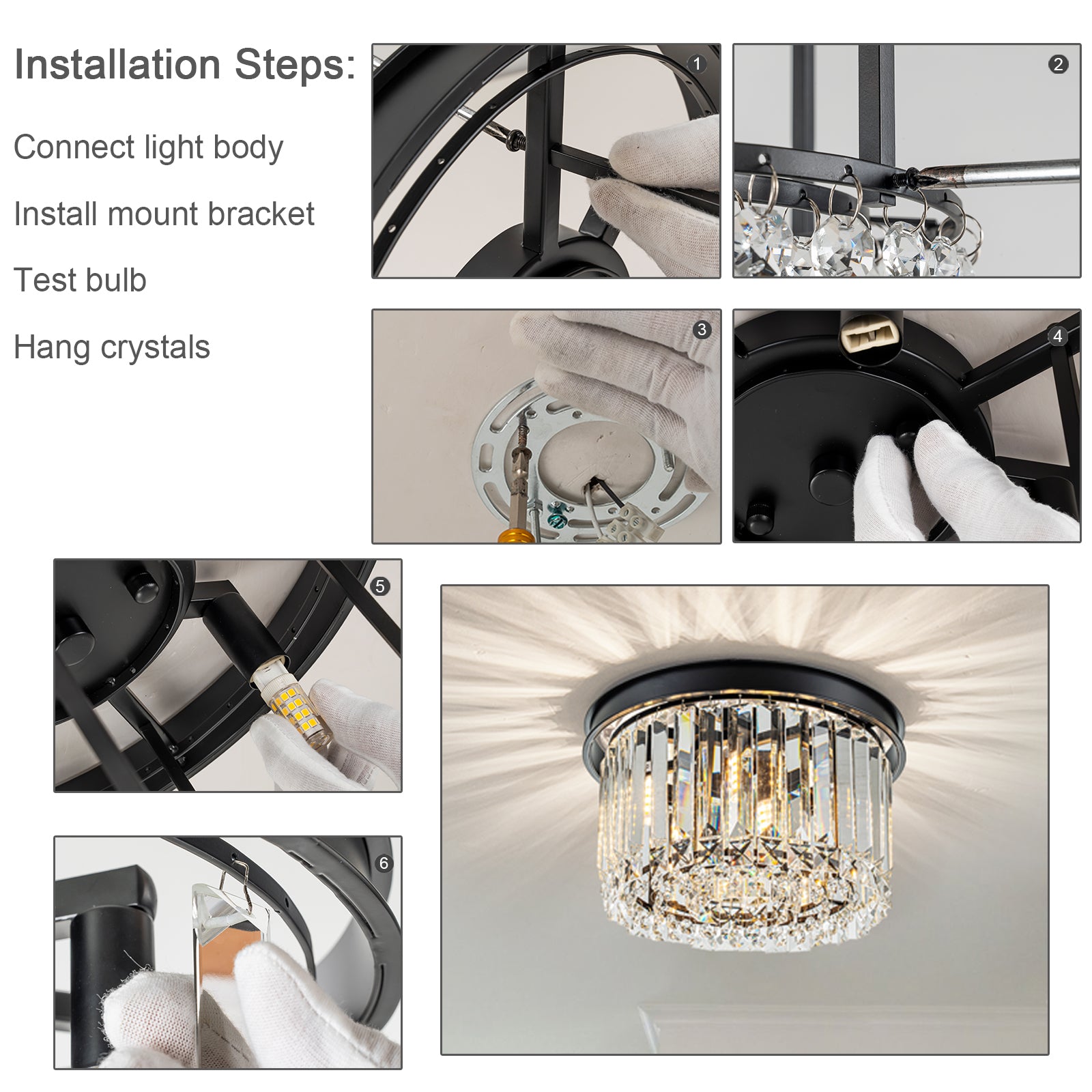 Installation Steps:

Connect light body

Install mount bracket

Test bulb

Hang crystals

1

2

3

4

5

6